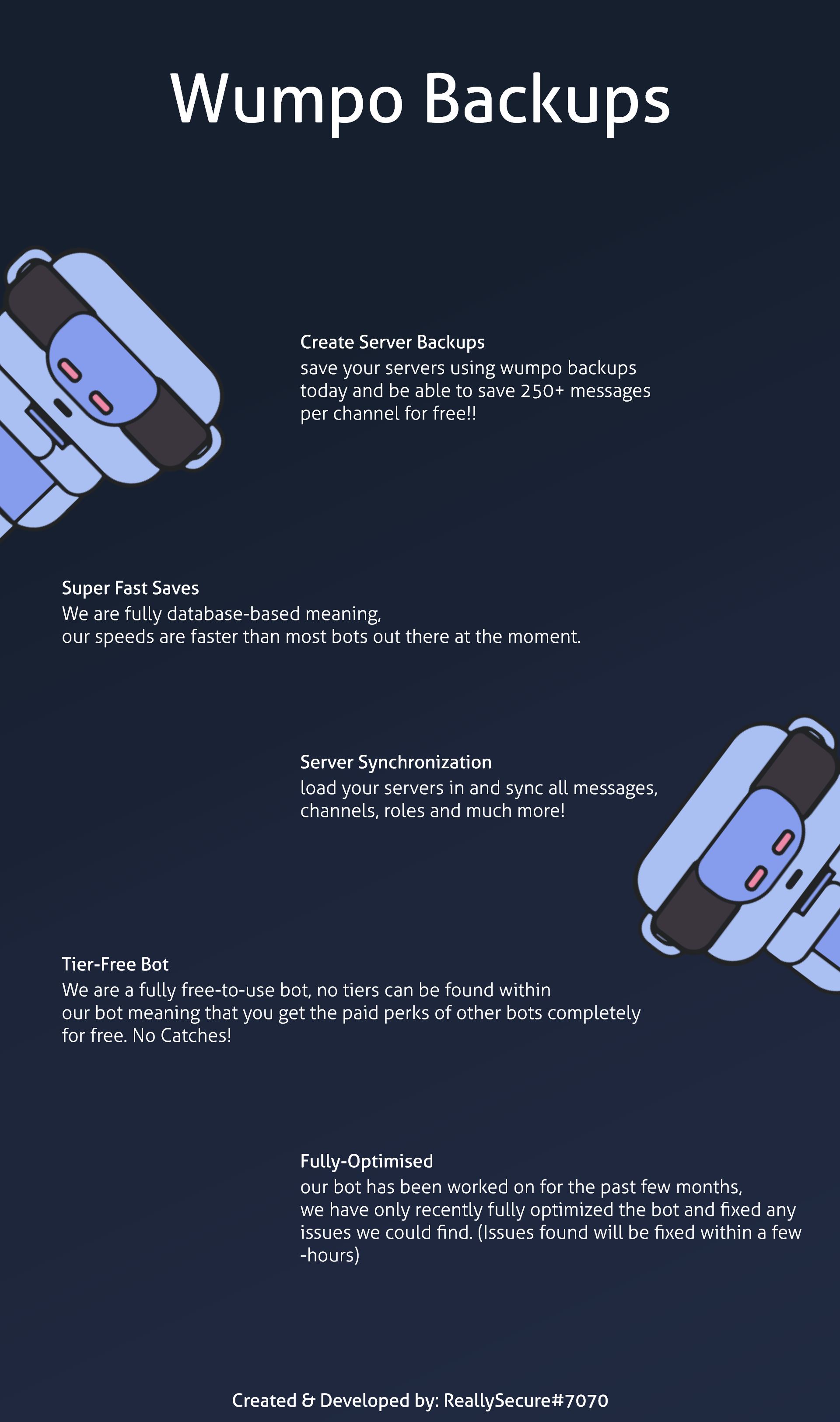 Wumpo Backups

Create Server Backups
save your servers using wumpo backups today and be able to save 250+ messages per channel for free!!

Super Fast Saves
We are fully database-based meaning, our speeds are faster than most bots out there at the moment.

Server Synchronization
load your servers in and sync all messages, channels, roles and much more!

Tier-Free Bot
We are a fully free-to-use bot, no tiers can be found within our bot meaning that you get the paid perks of other bots completely for free. No Catches!

Fully-Optimised
our bot has been worked on for the past few months, we have only recently fully optimized the bot and fixed any issues we could find. (Issues found will be fixed within a few -hours)

Created & Developed by: ReallySecure#7070