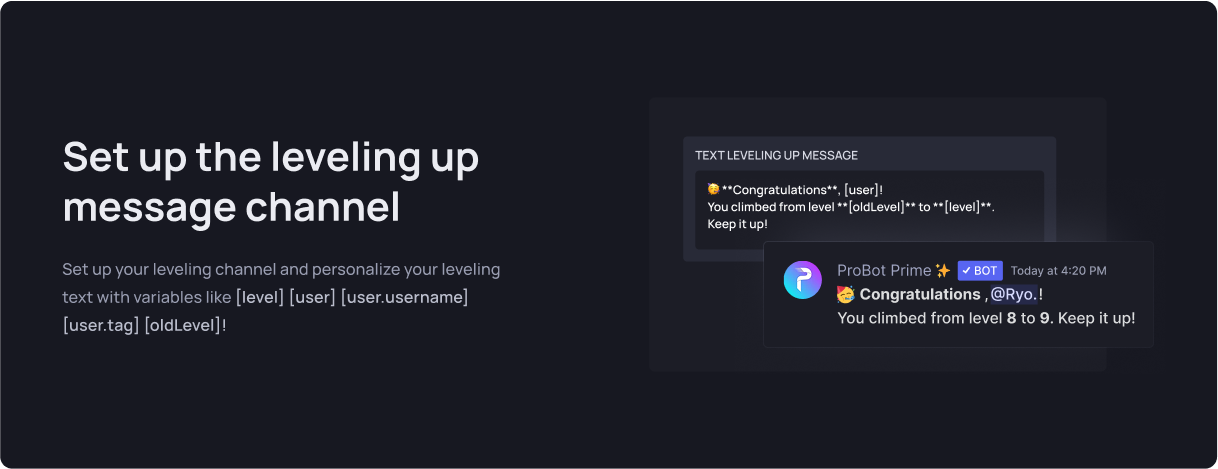 Set up the leveling up message channel

Set up your leveling channel and personalize your leveling text with variables like [level] [user] [user.username] [user.tag] [oldLevel]!

TEXT LEVELING UP MESSAGE

🥳 **Congratulations**, [user]!
You climbed from level **[oldLevel]** to **[level]**.
Keep it up!

ProBot Prime ✨ ✓ BOT Today at 4:20 PM
🥳 Congratulations ,@Ryo.!
You climbed from level 8 to 9. Keep it up!